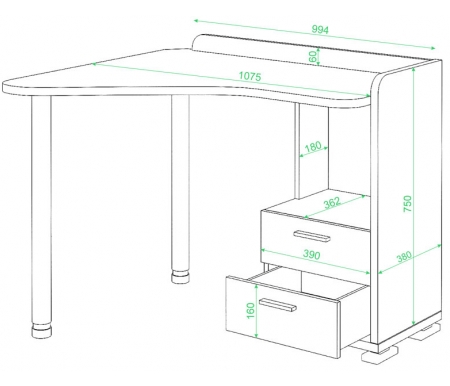 994
60
1075
180
362
750
390
380
160