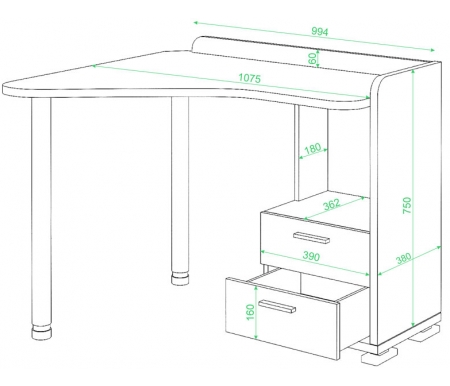 994
60
1075
180
362
750
390
380
160