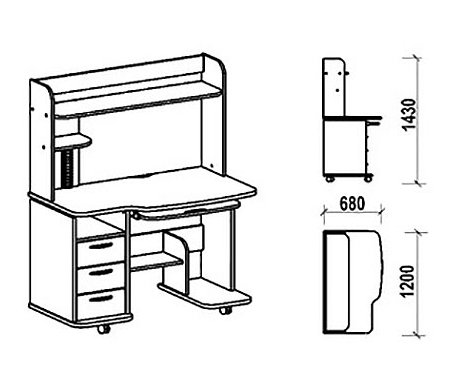 1430

680

1200